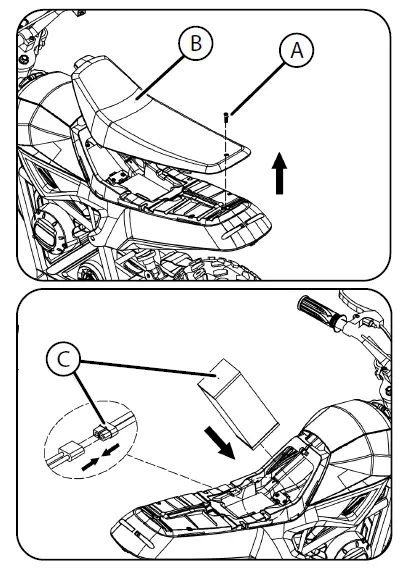 B
A
C