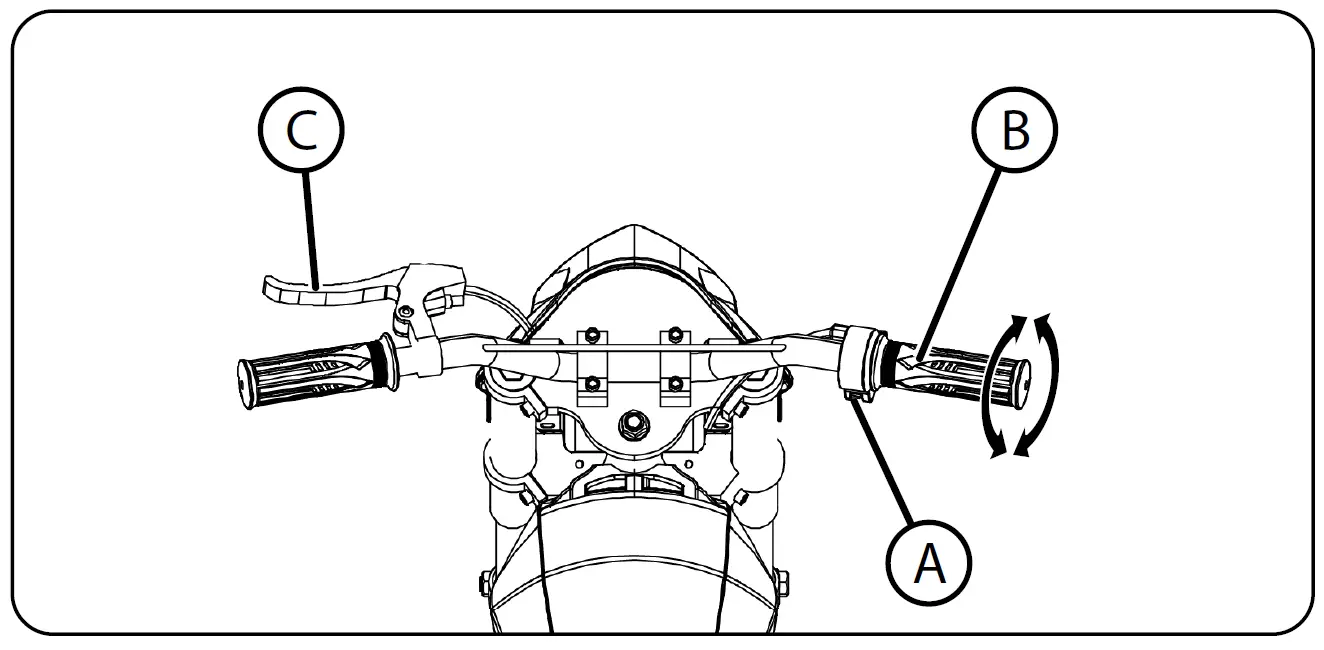 C
B
A