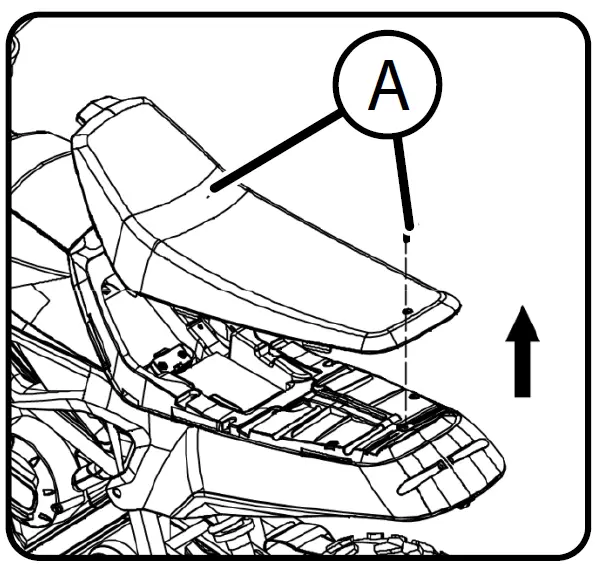 A