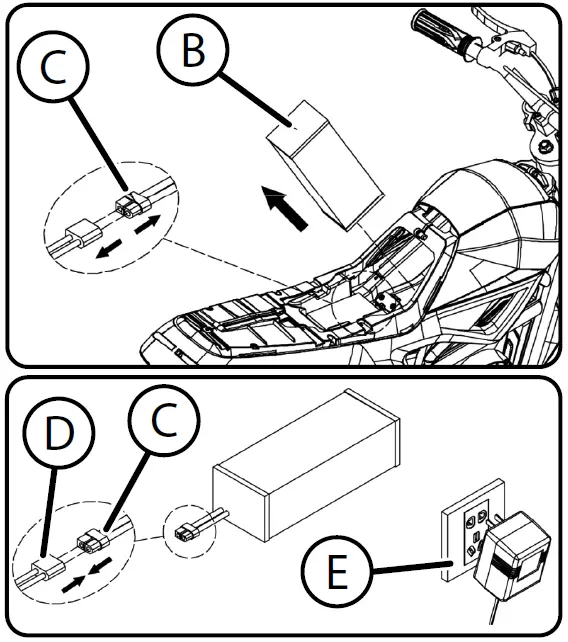 C
B
D
C
E