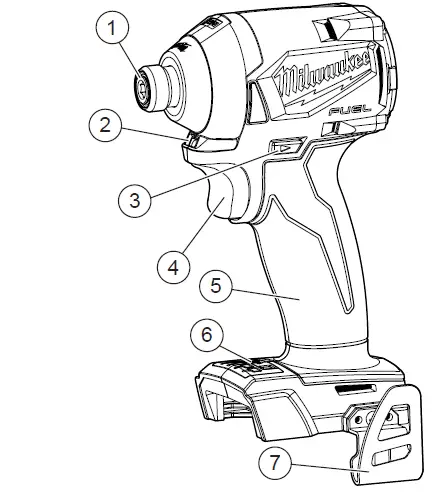 1
Milwaukee
FUEL
2
3
4
5
6
7