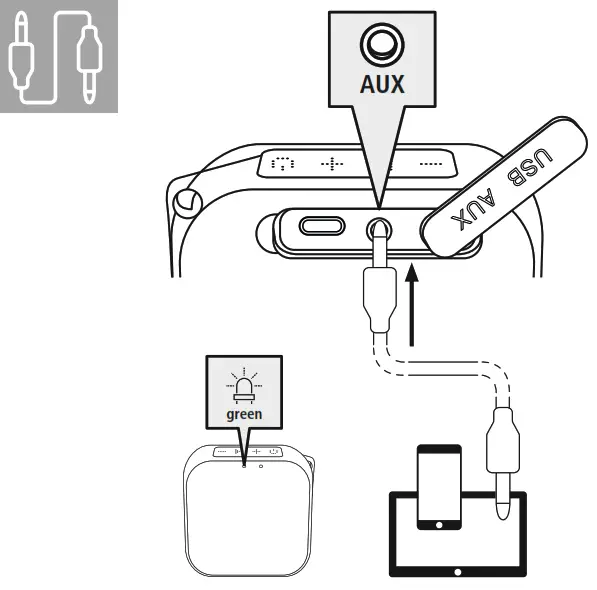 AUX

USB AUX

green