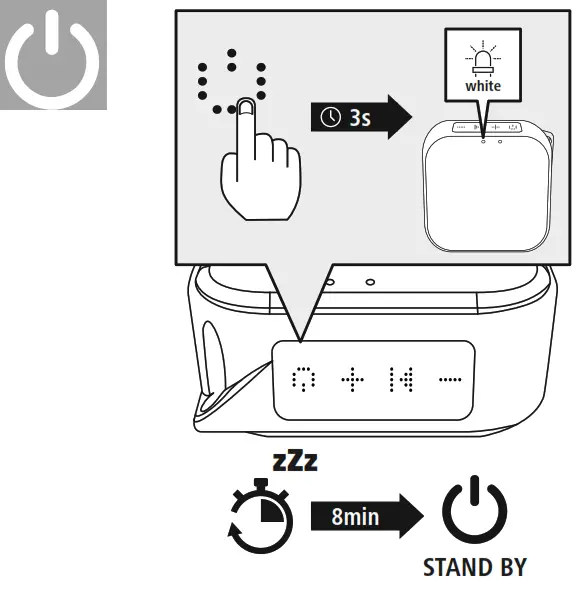 3s

white

zZz

8min

STAND BY