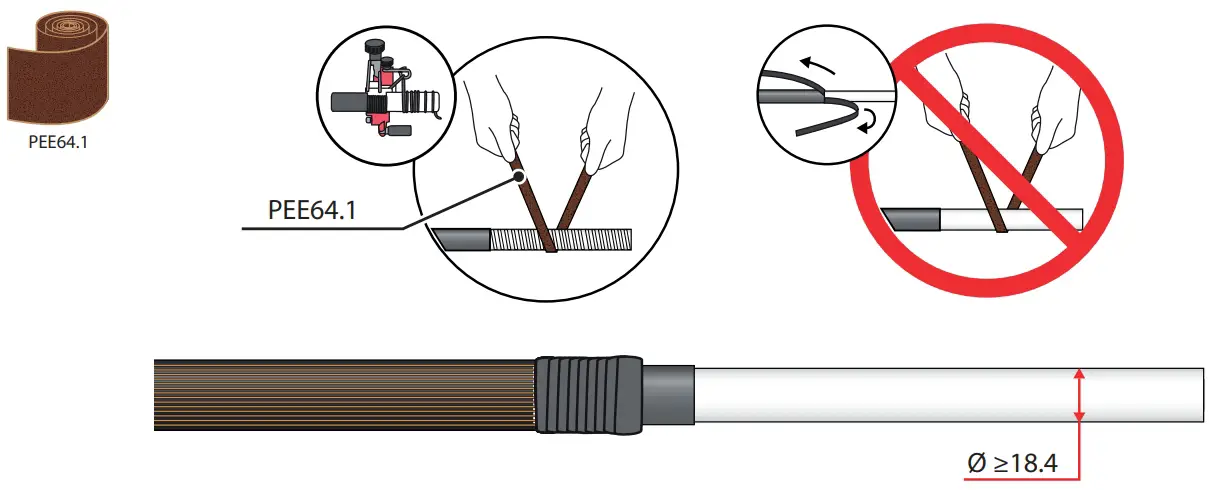 PEE64.1

PEE64.1

Ø ≥18.4