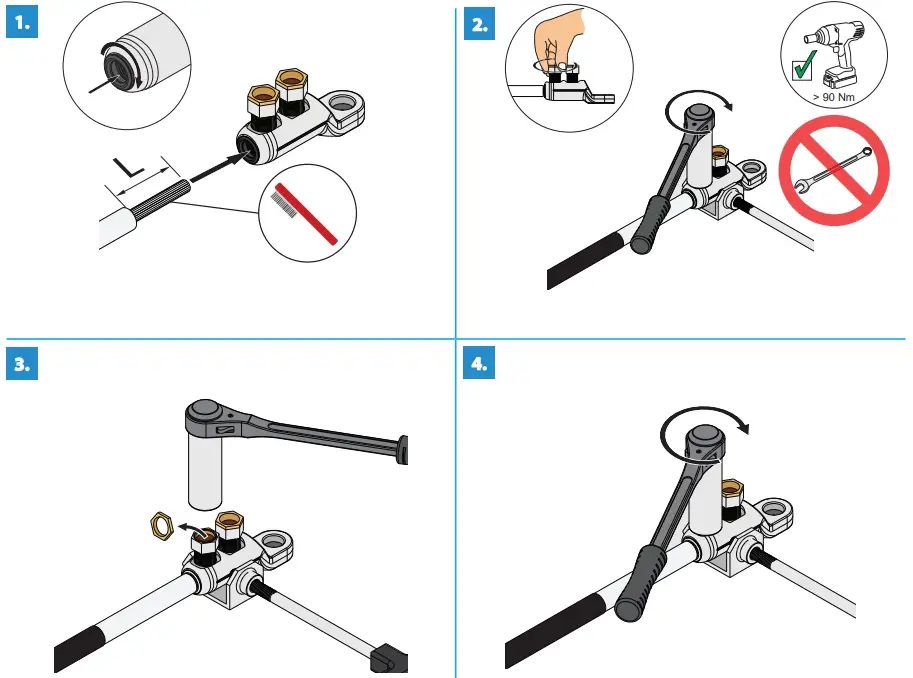 1.

L

2.

> 90 Nm

3.

4.