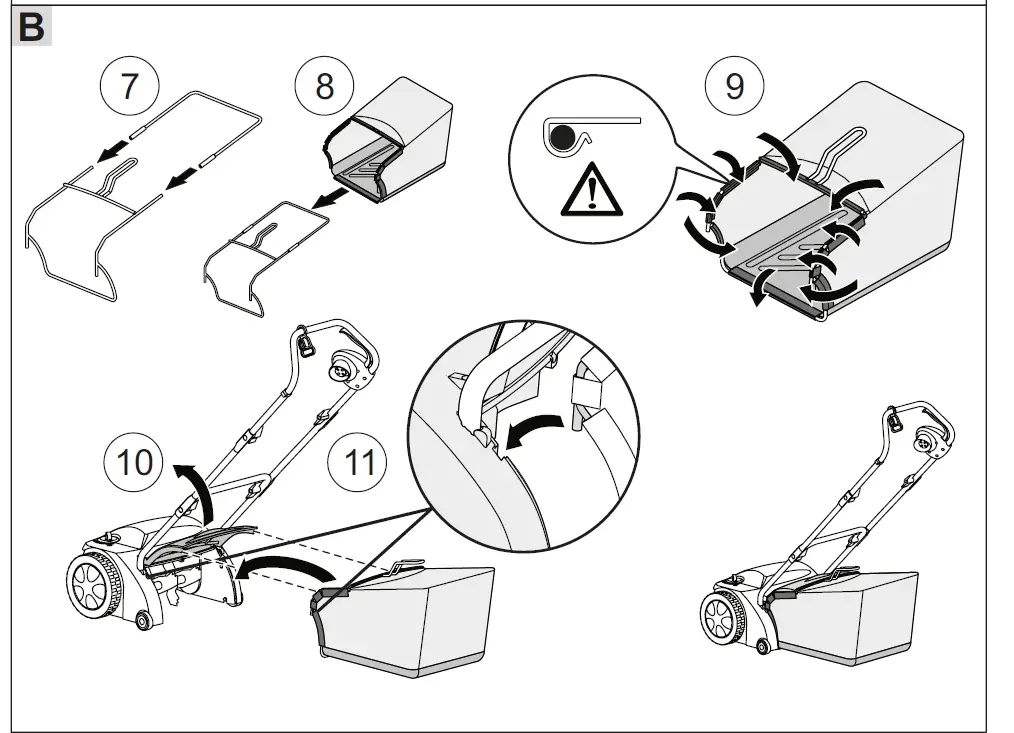 B

7

8

9

10

11