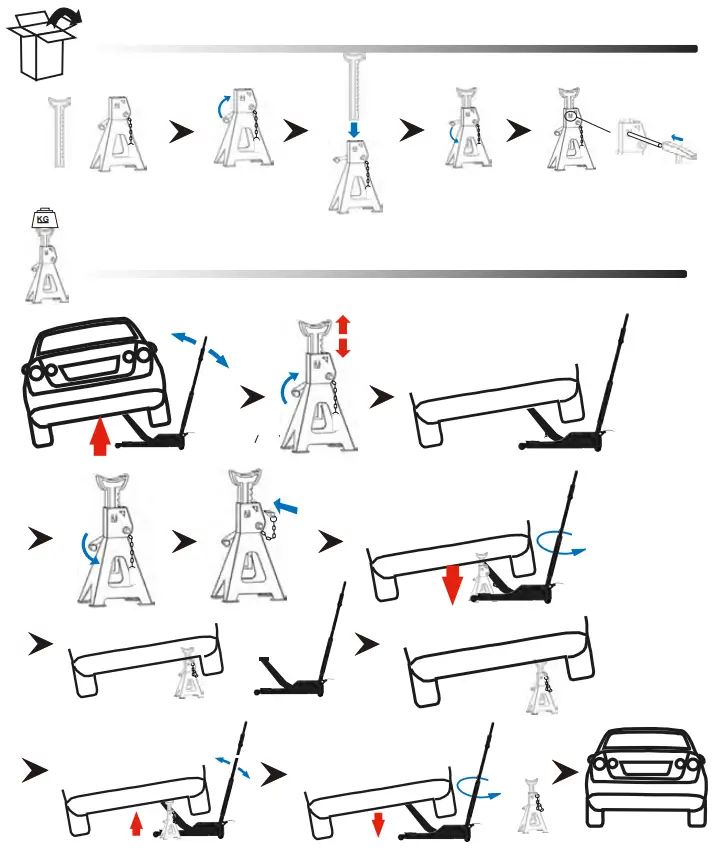 KG