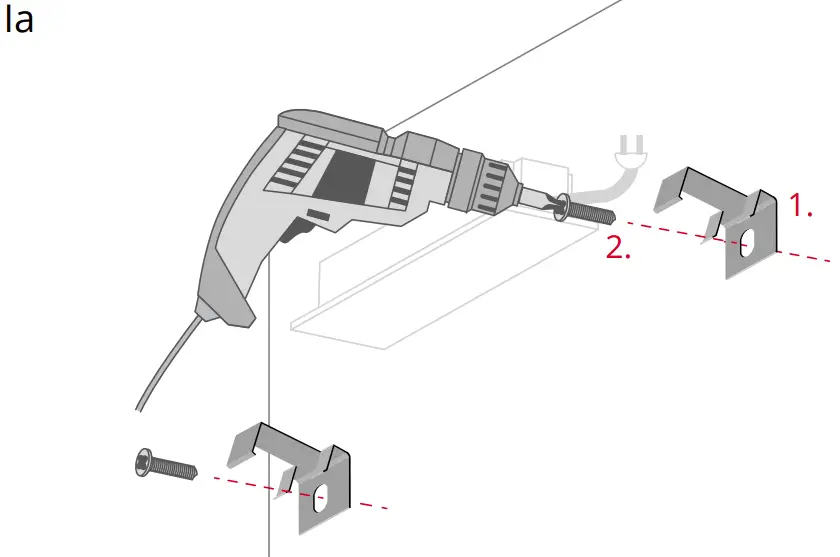 Ia

1.

2.