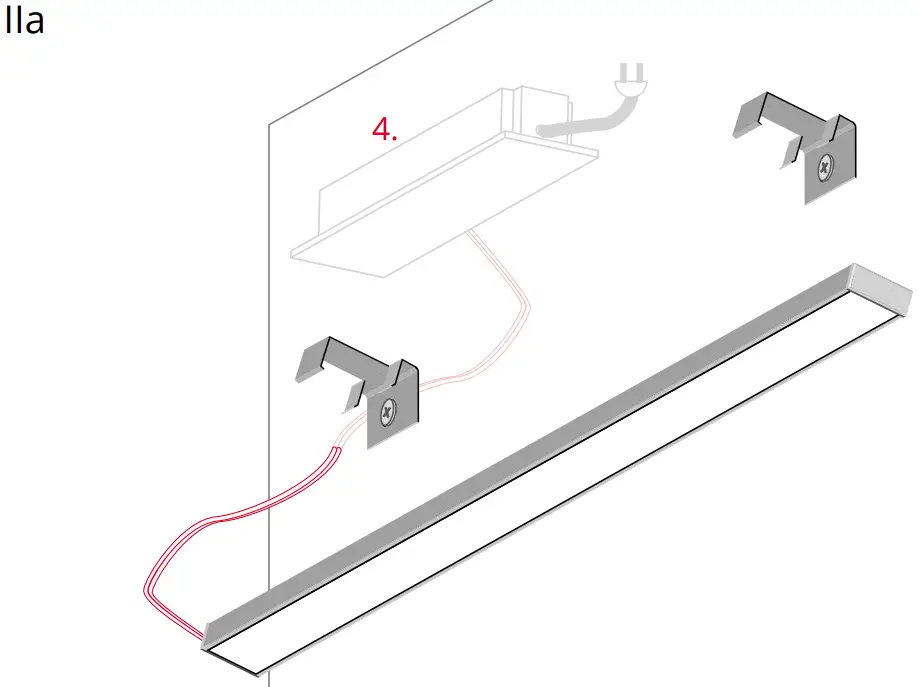 IIa

4.