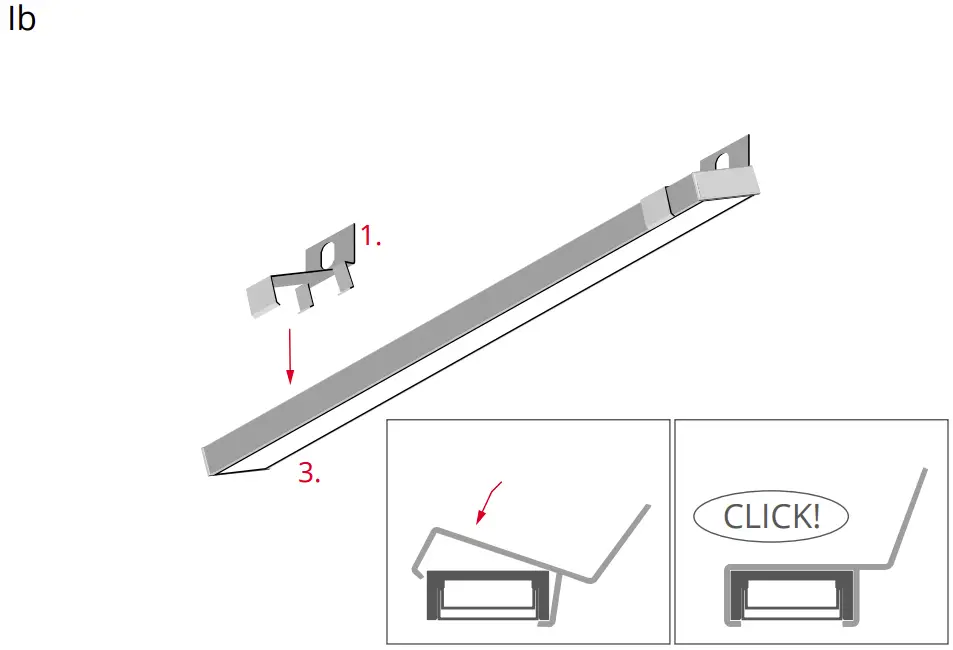 Ib

1.

3.

CLICK!