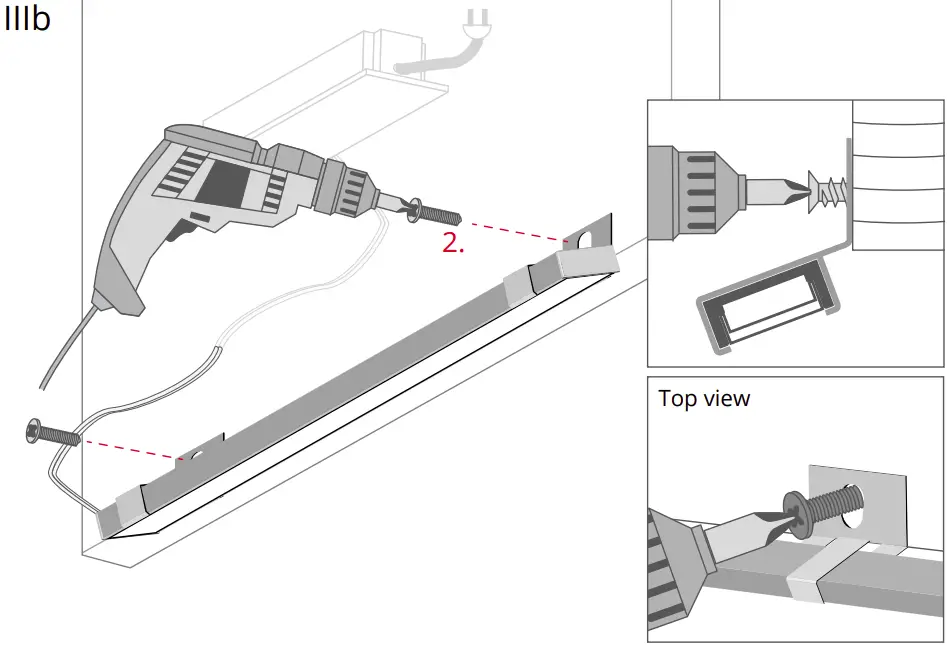 IIIb

2.

Top view