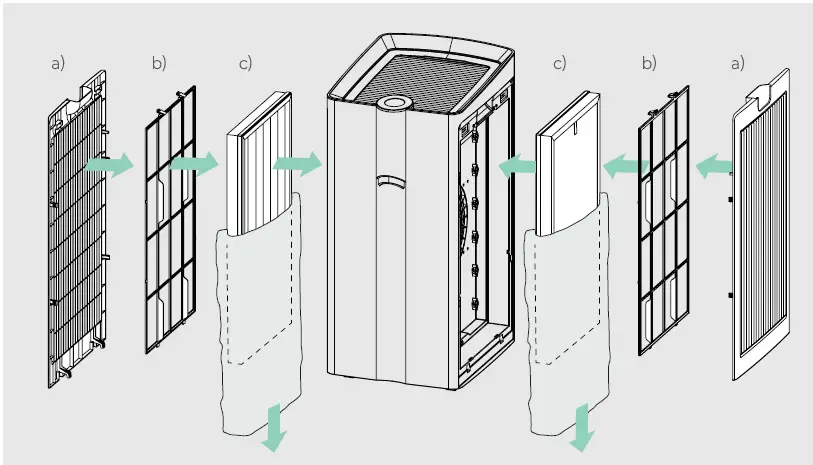 a) b) c) c) b) a)