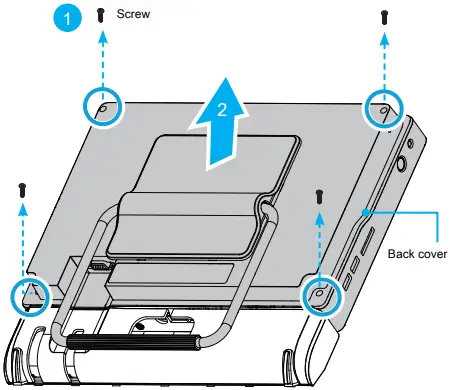 1
Screw
2
Back cover