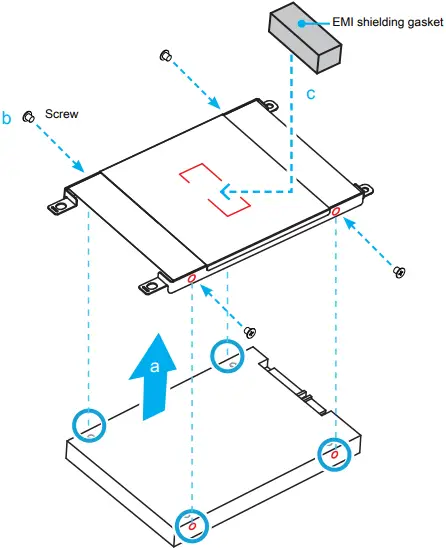 EMI shielding gasket

c

b

Screw

a