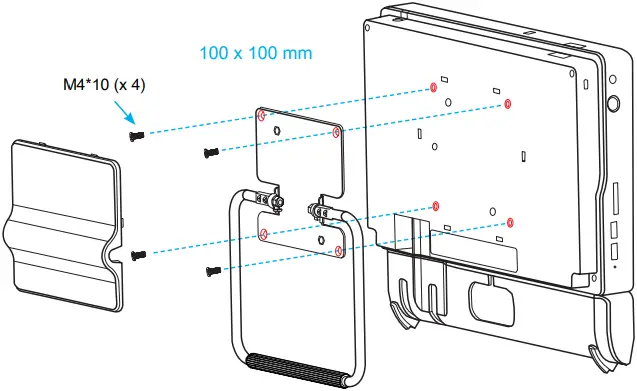 100 x 100 mm

M4*10 (x 4)