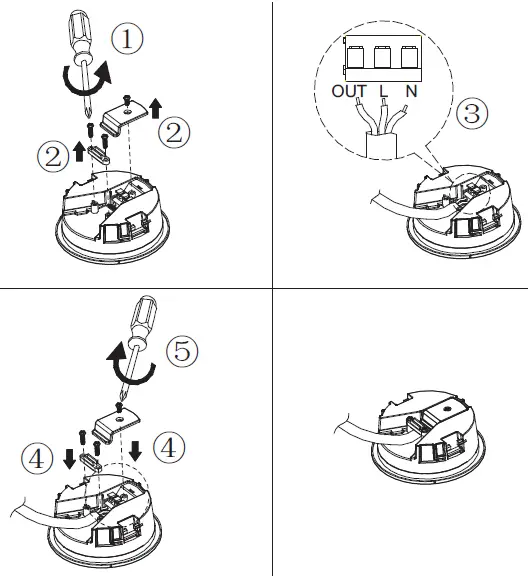 ①

②

②

OUT L N

③

⑤

④

④