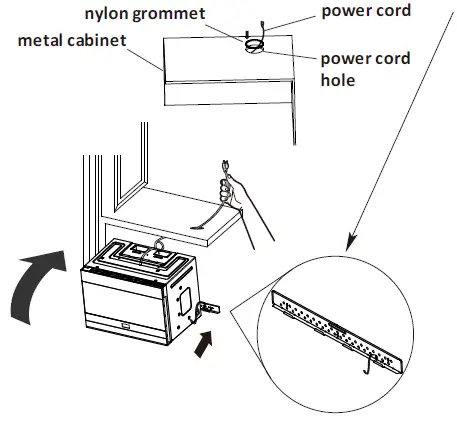 nylon grommet
power cord
metal cabinet
power cord hole