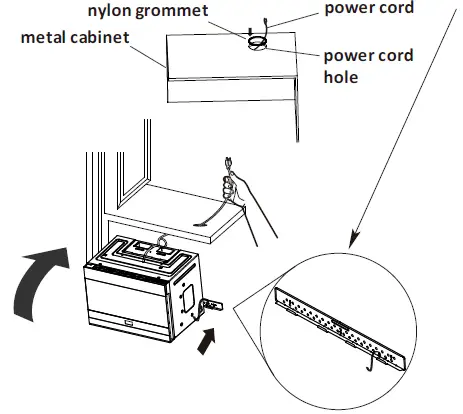 nylon grommet
power cord
metal cabinet
power cord hole