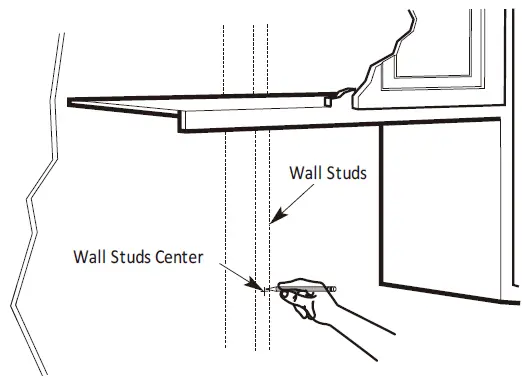 Wall Studs

Wall Studs Center