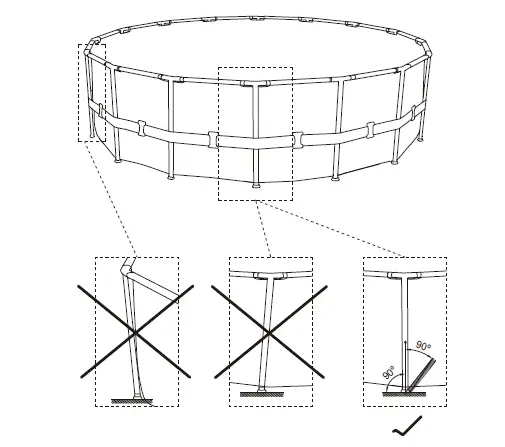 90°
90°