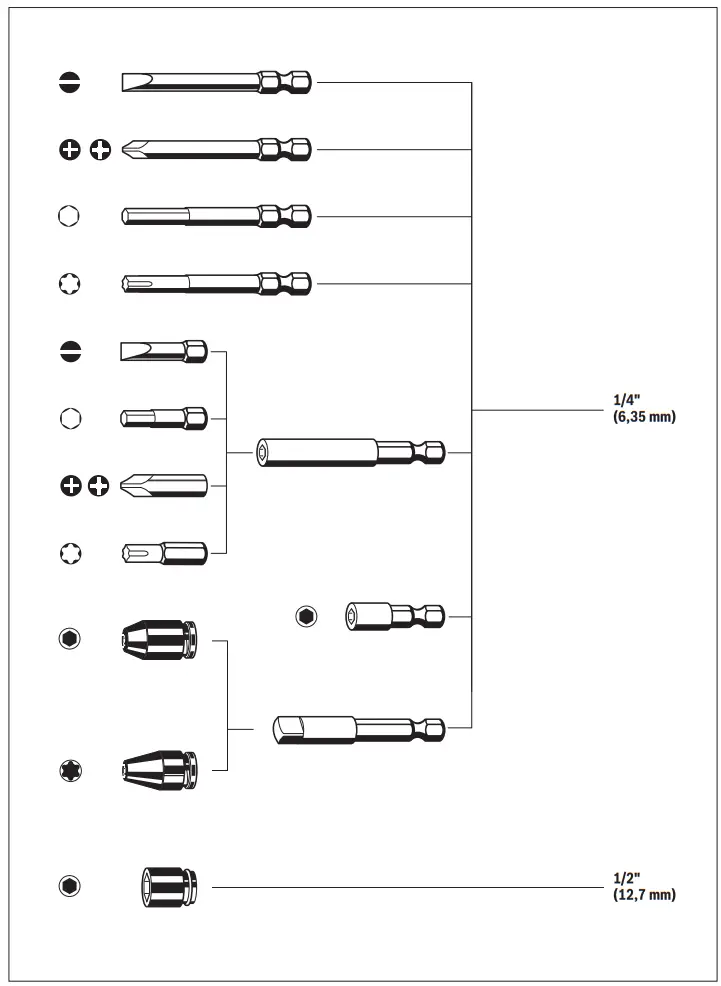 1/4"
(6,35 mm)

1/2"
(12,7 mm)