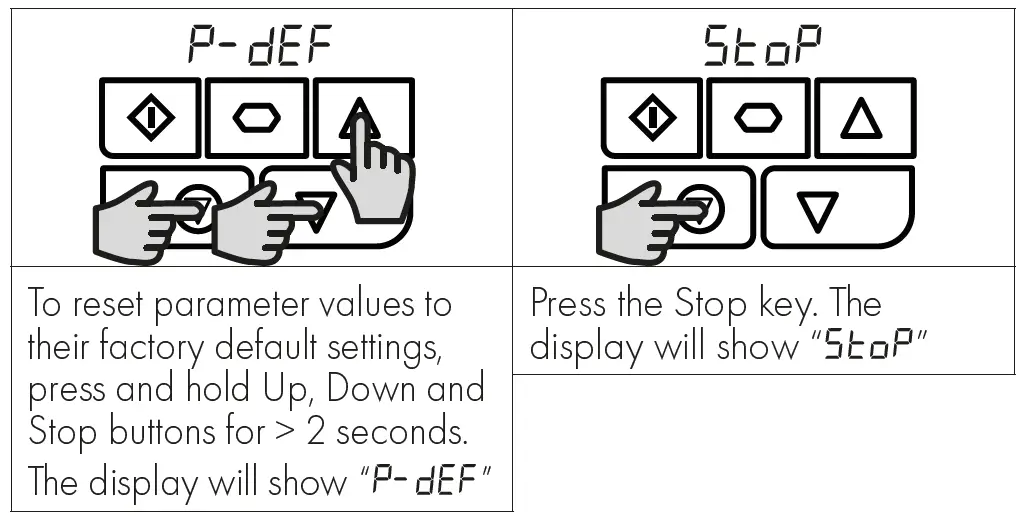 | P-dEF | StoP |
|---|---|
| To reset parameter values to their factory default settings, press and hold Up, Down and Stop buttons for > 2 seconds. The display will show "P-dEF" | Press the Stop key. The display will show "StoP" |