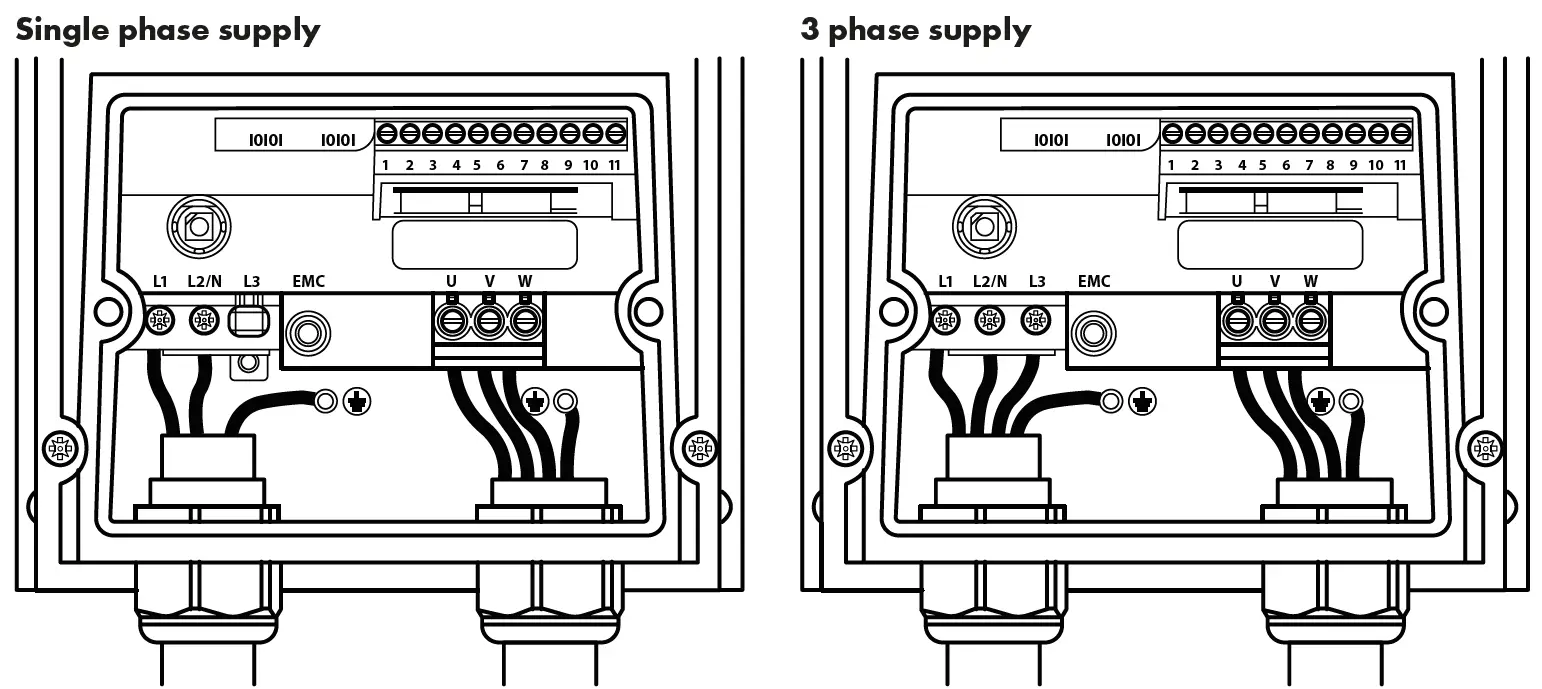 Single phase supply

IOIOI IOIOI
1 2 3 4 5 6 7 8 9 10 11
L1 L2/N L3 EMC
U V W

3 phase supply

IOIOI IOIOI
1 2 3 4 5 6 7 8 9 10 11
L1 L2/N L3 EMC
U V W