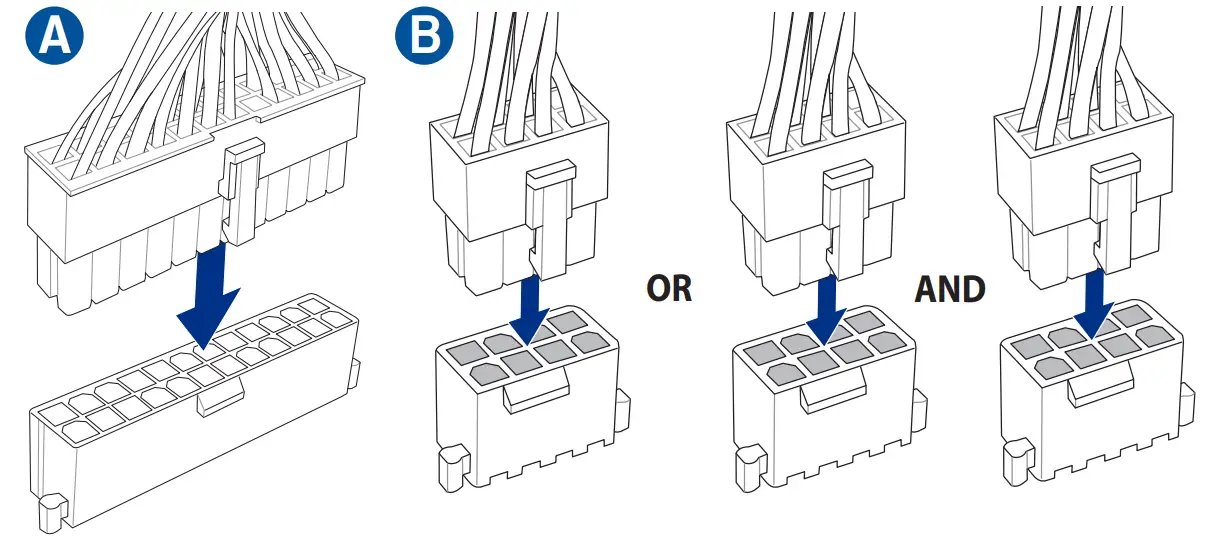 A

B

OR

AND