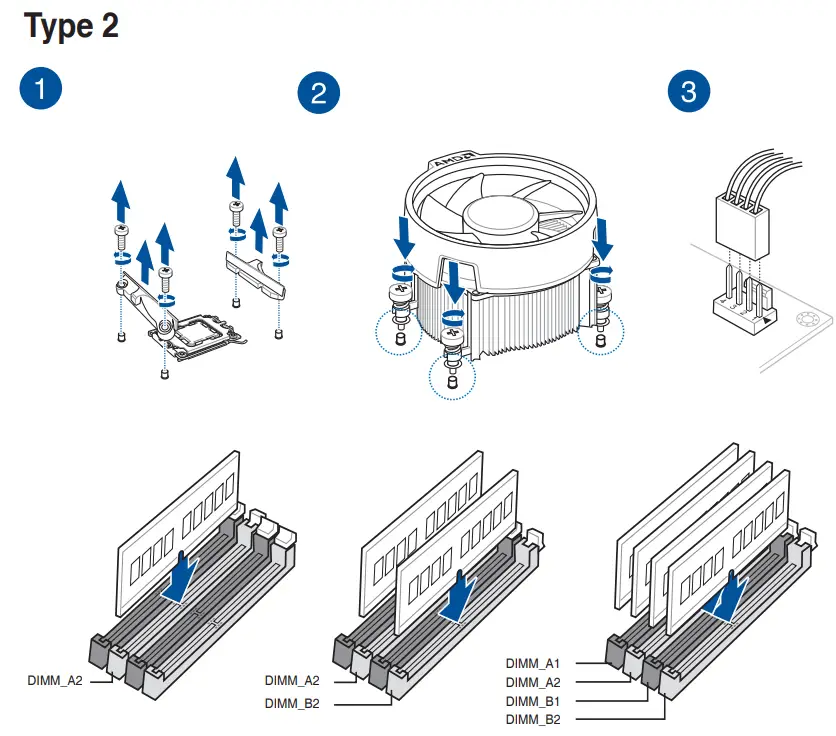 Type 2

1

2

3

AMD

DIMM_A2

DIMM_A2
DIMM_B2

DIMM_A1
DIMM_A2
DIMM_B1
DIMM_B2