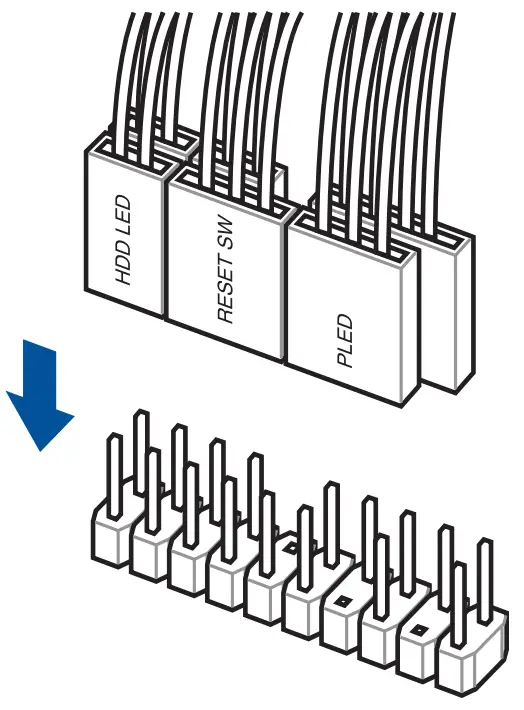 HDD LED
RESET SW
PLED