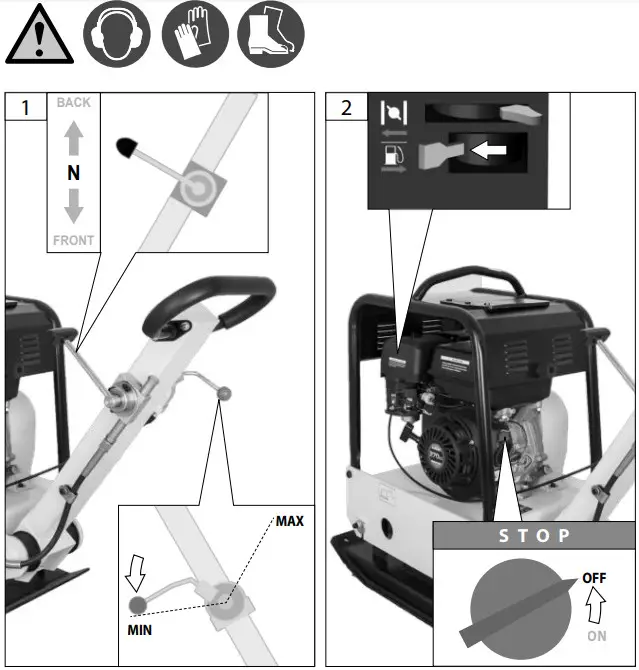 1

BACK

N

FRONT

MAX

MIN

2

STOP

OFF

ON