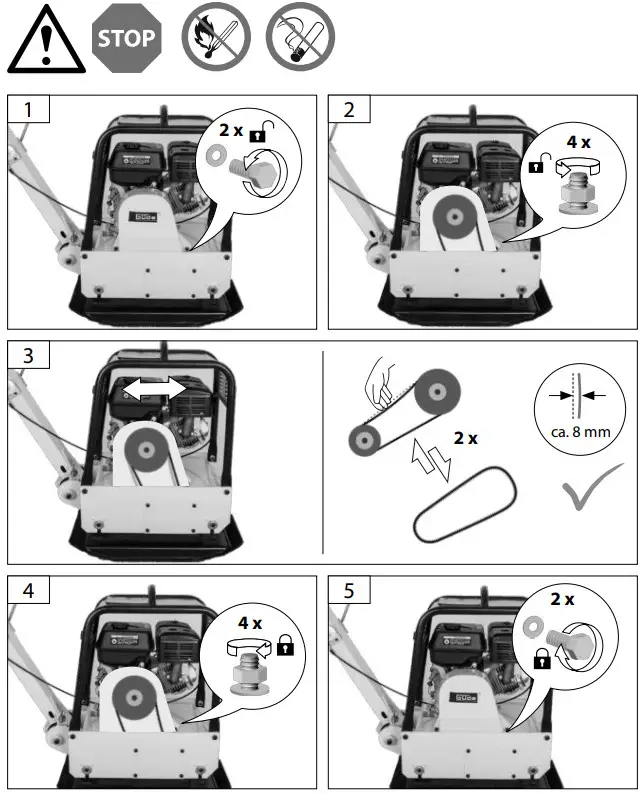 STOP

1

2 x

GÜDE

2

4 x

3

2 x

ca. 8 mm

4

4 x

5

2 x

GÜDE