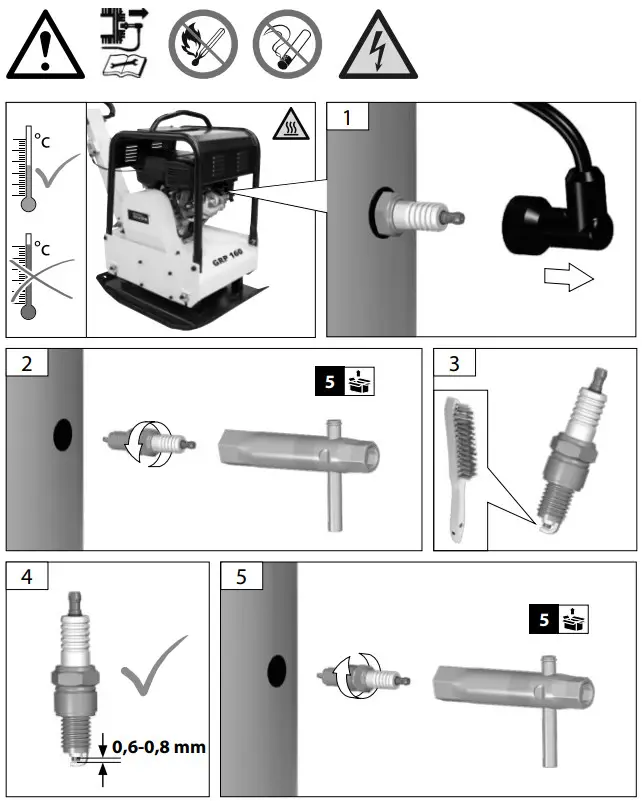 °C

°C

GRP 160

1

2

5

3

4

0,6-0,8 mm

5

5