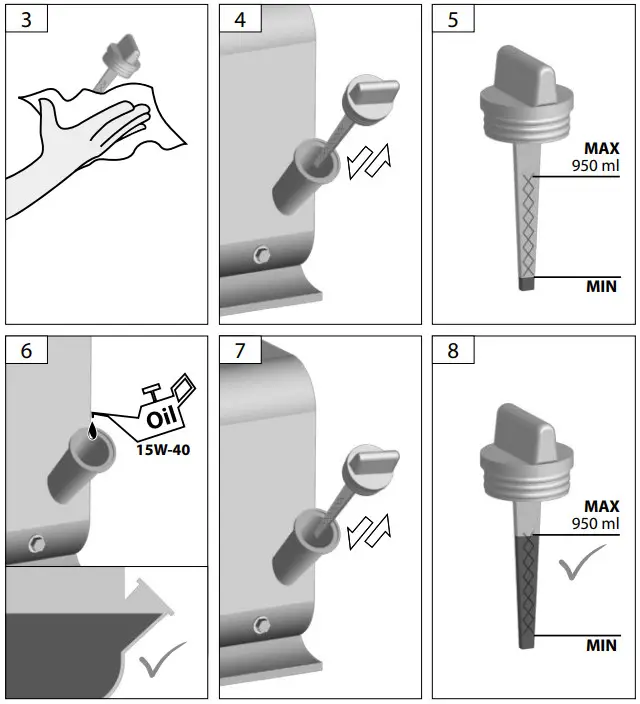 3

4

5

MAX
950 ml

MIN

6

Oil
15W-40

7

8

MAX
950 ml

MIN