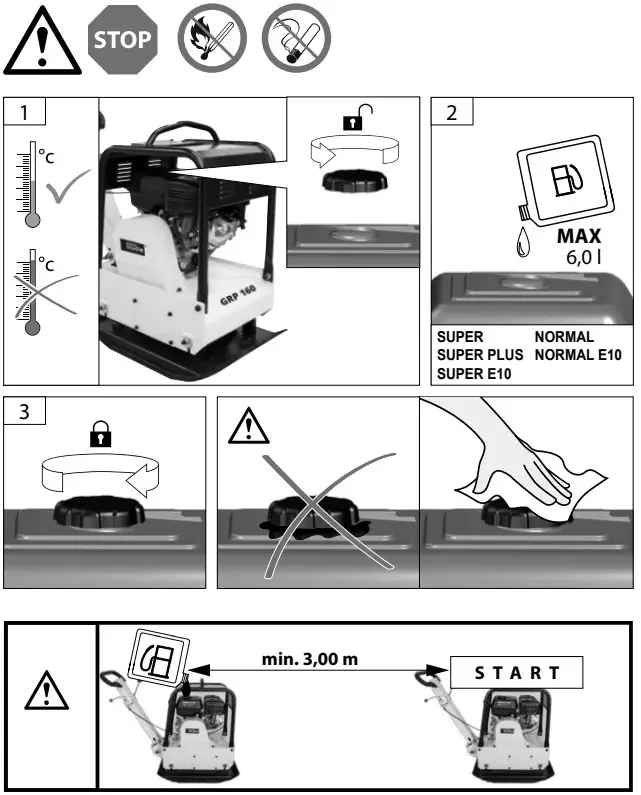 STOP

1

°C

°C

GRP 160

2

MAX
6,0 l

SUPER
SUPER PLUS
SUPER E10

NORMAL
NORMAL E10

3

min. 3,00 m

START