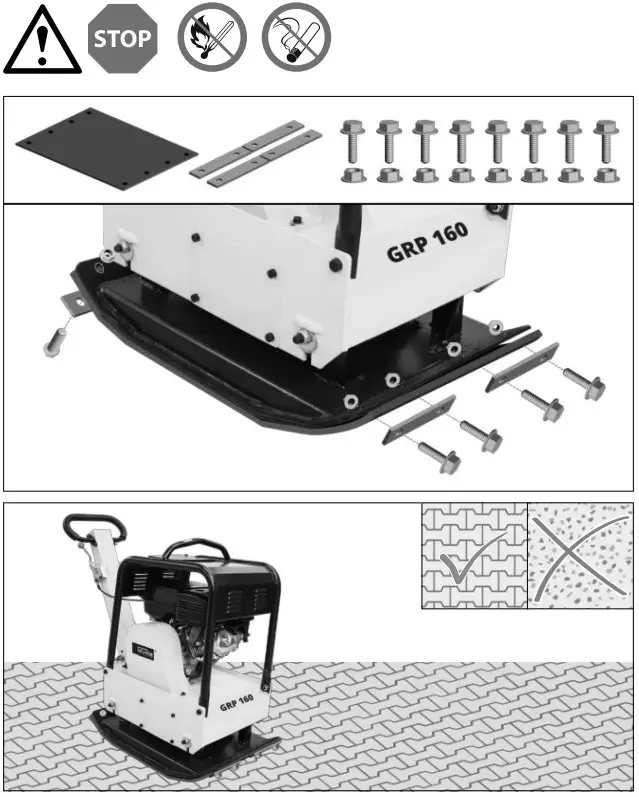 STOP

GRP 160

GRP 160