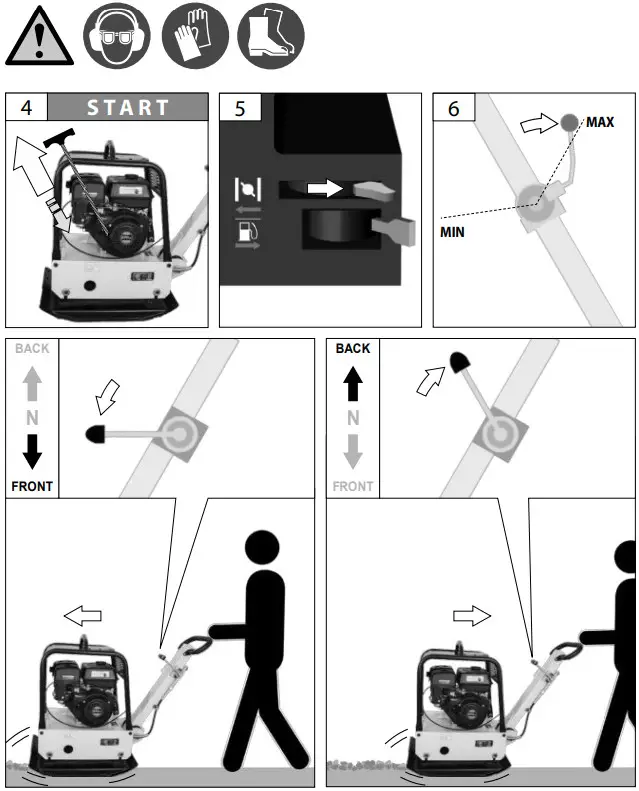 4 START

5

6

MAX

MIN

BACK

N

FRONT

BACK

N

FRONT