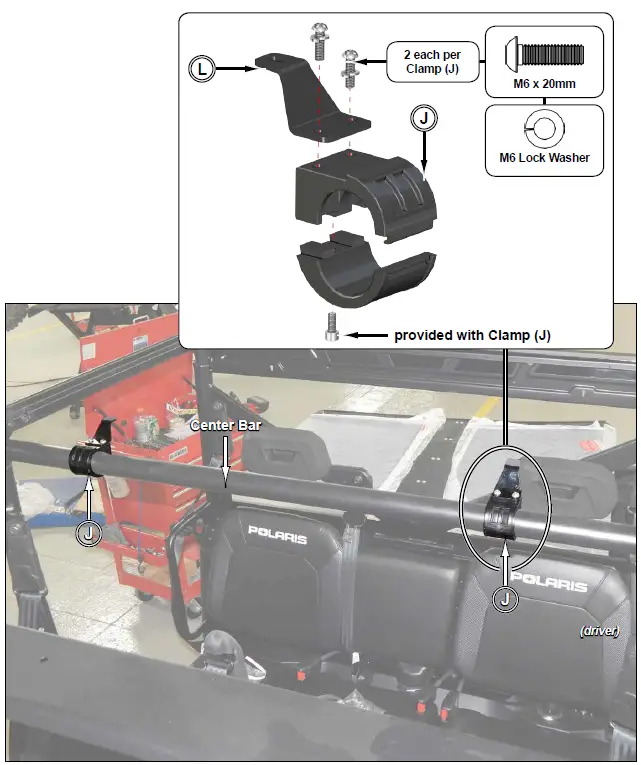 L

2 each per Clamp (J)

M6 x 20mm

M6 Lock Washer

J

provided with Clamp (J)

Center Bar

J

POLARIS

POLARIS

J

(driver)