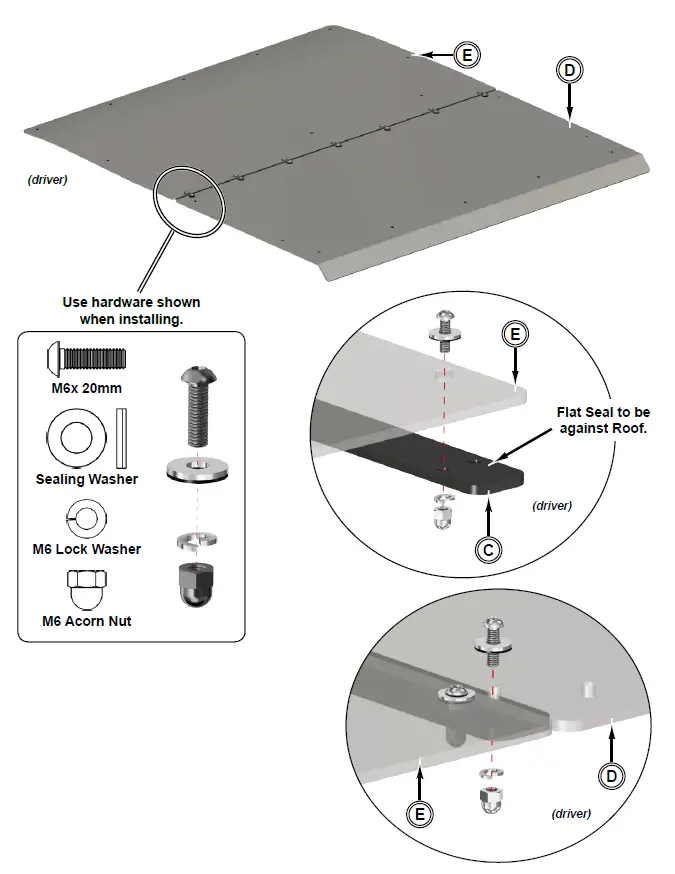 E

D

(driver)

Use hardware shown when installing.

M6x 20mm

Sealing Washer

M6 Lock Washer

M6 Acorn Nut

E

Flat Seal to be against Roof.

(driver)

C

D

E

(driver)