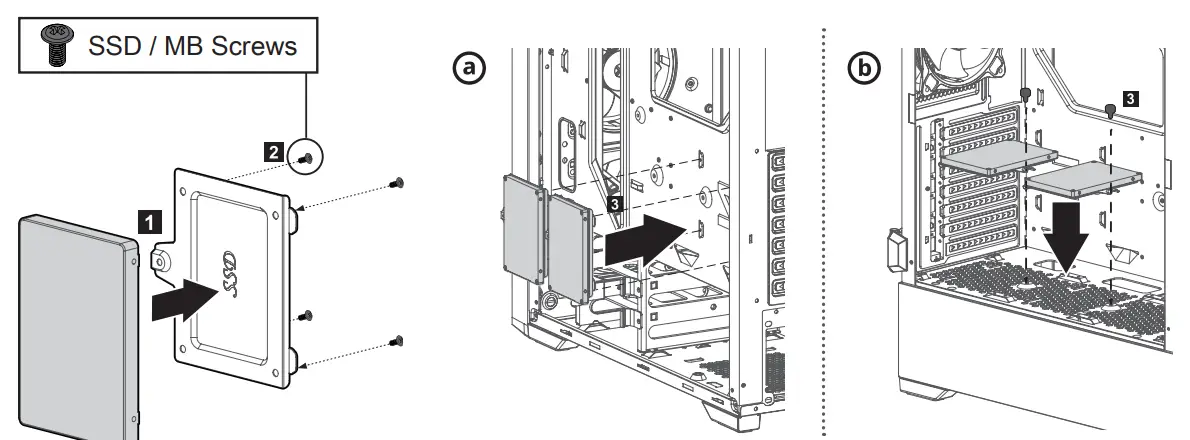 SSD / MB Screws

2

1

SSD

a

3

b

3