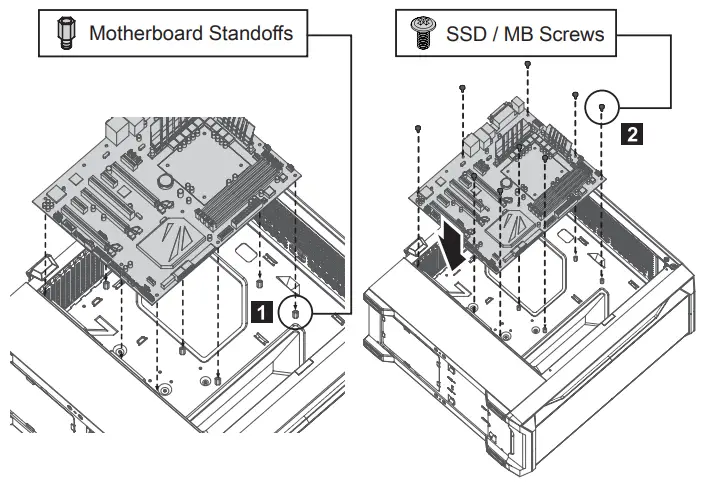 Motherboard Standoffs

1

SSD / MB Screws

2