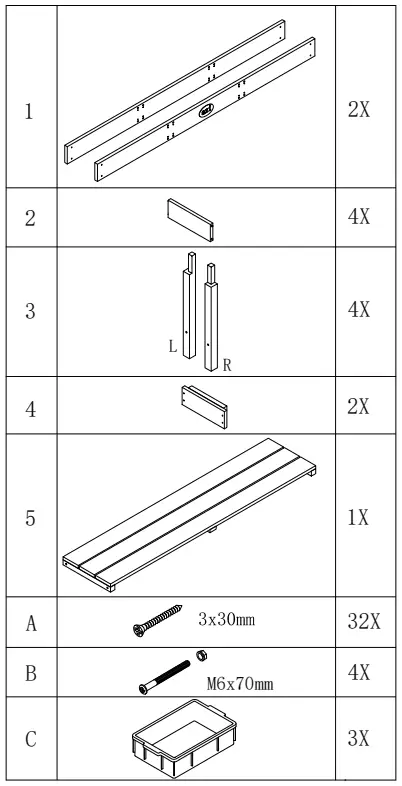 | 1 | | 2X |
|---|---|---|
| 2 | | 4X |
| 3 | L R | 4X |
| 4 | | 2X |
| 5 | | 1X |
| A | 3x30mm | 32X |
| B | M6x70mm | 4X |
| C | | 3X |