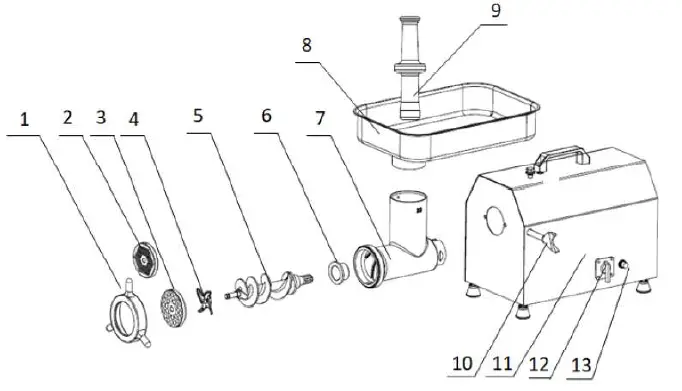 9
8
1
2
3
4
5
6
7
10
11
12
13