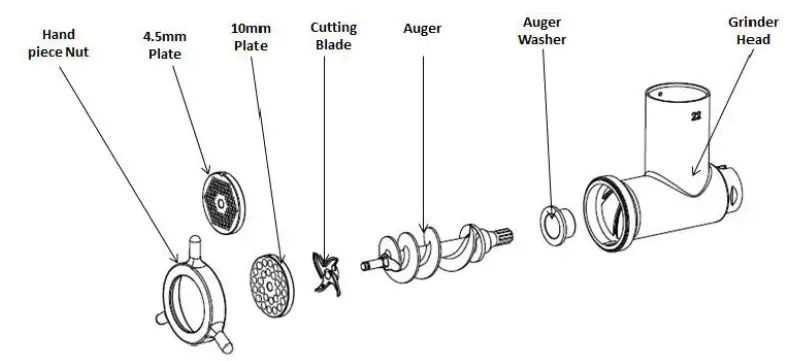 Hand piece Nut

4.5mm Plate

10mm Plate

Cutting Blade

Auger

Auger Washer

Grinder Head

22