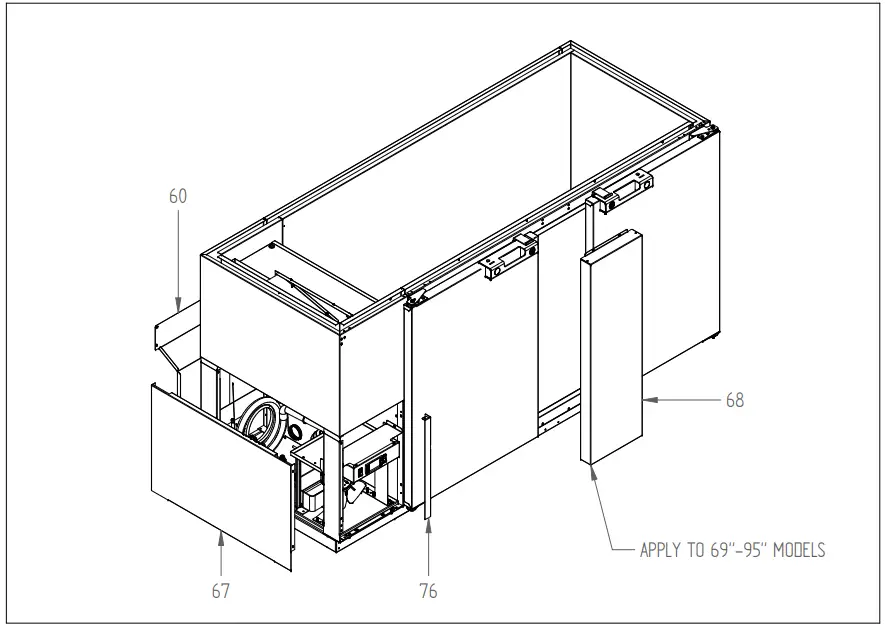 60

68

APPLY TO 69"-95" MODELS

67

76