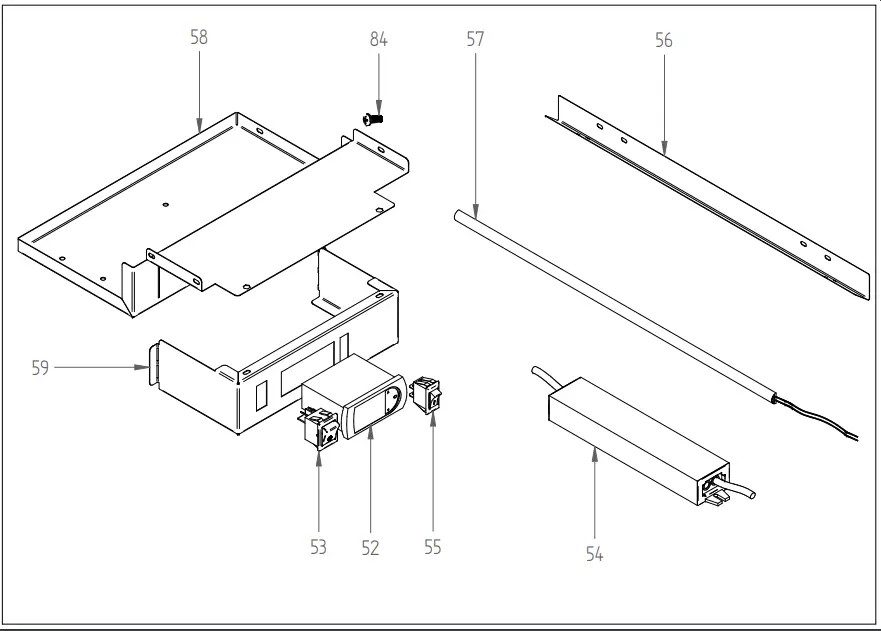 58
84
57
56
59
53
52
55
54