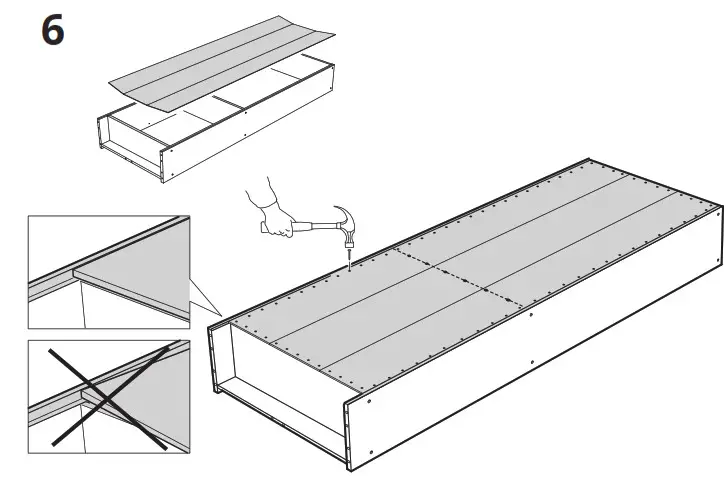 6