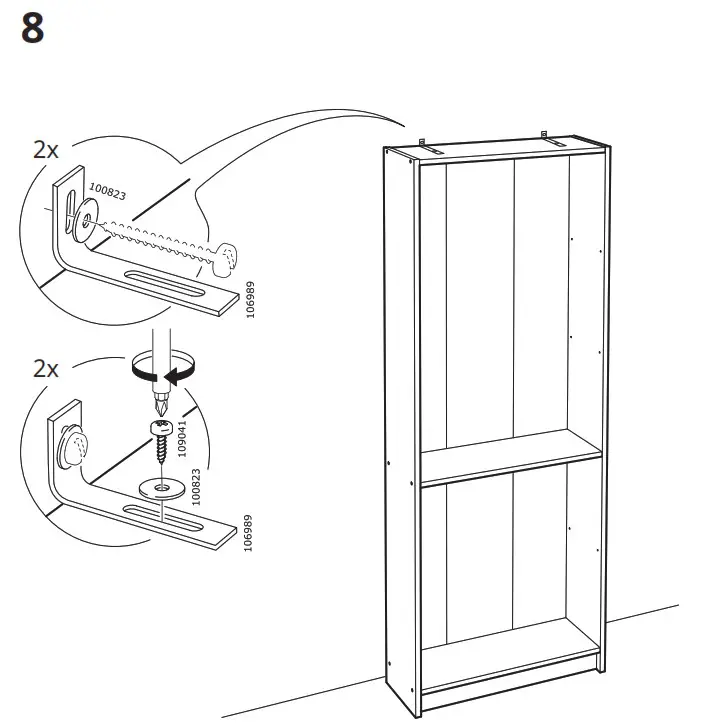 8

2x

100823

106989

2x

109041

100823

106989