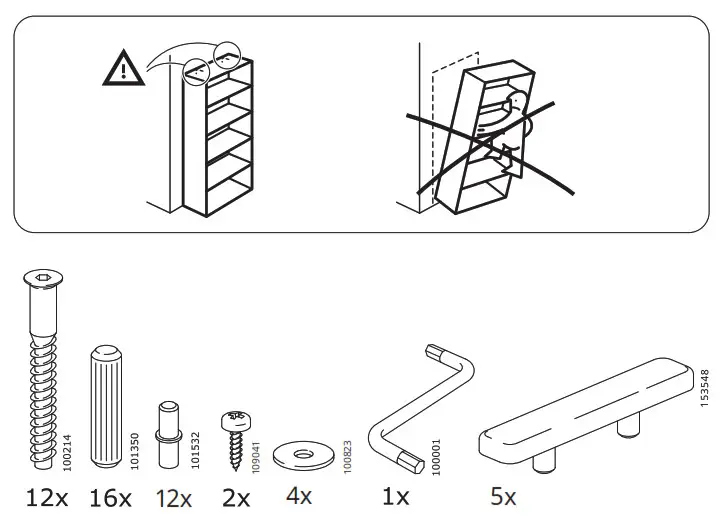 100214
12x

101350
16x

101532
12x

109041
2x

100823
4x

100001
1x

153548
5x