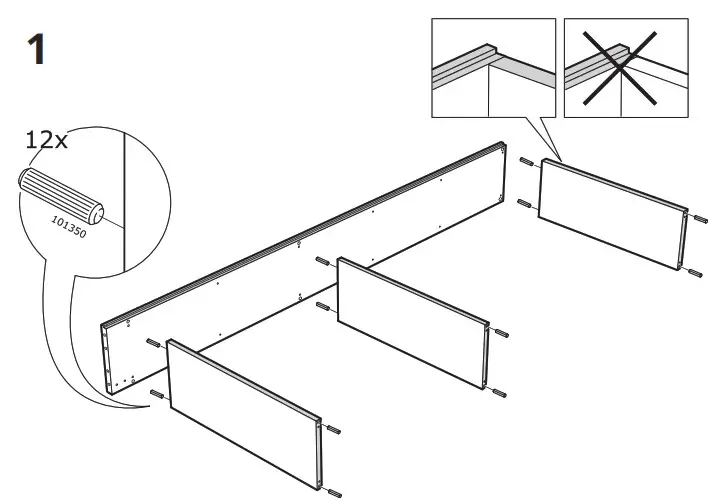 1

12x

101350